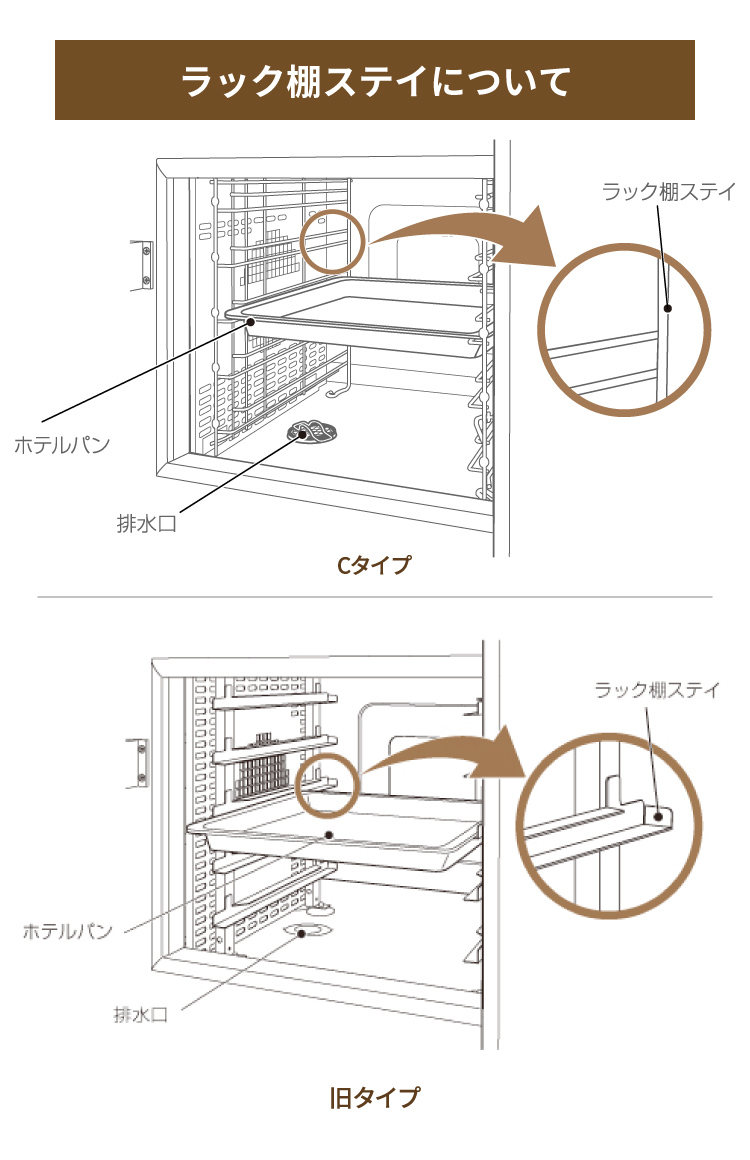 ラック棚ステイについて

ラック棚ステイ

ホテルパン

排水口

Cタイプ

ラック棚ステイ

ホテルパン

排水口

旧タイプ